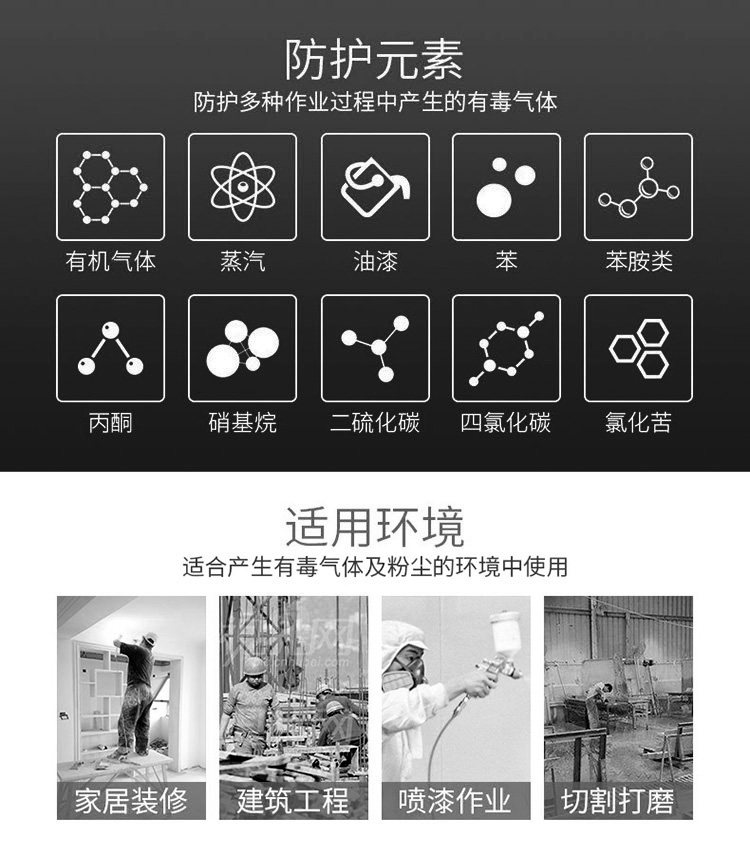 防护元素

防护多种作业过程中产生的有毒气体

有机气体

蒸汽

油漆

苯

苯胺类

丙酮

硝基烷

二硫化碳

四氯化碳

氯化苦

适用环境

适合产生有毒气体及粉尘的环境中使用

家居装修

建筑工程

喷漆作业

切割打磨